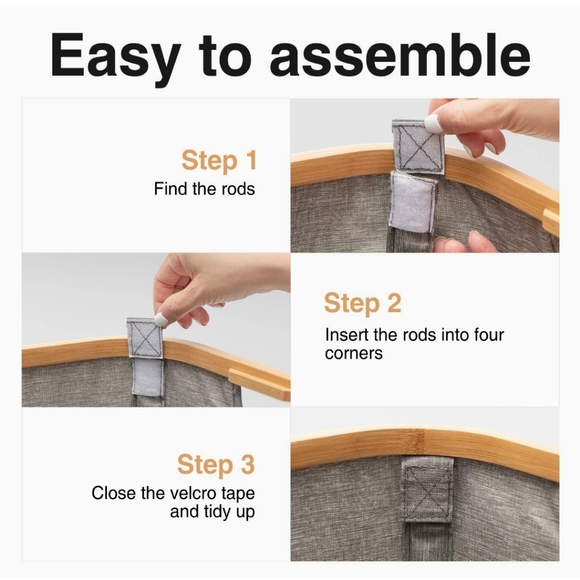 Easy to assemble

Step 1
Find the rods

Step 2
Insert the rods into four corners

Step 3
Close the velcro tape and tidy up